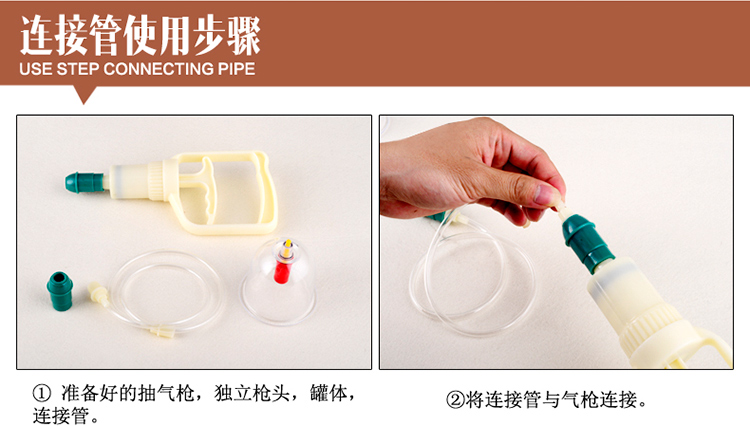 连接管使用步骤
USE STEP CONNECTING PIPE

① 准备好的抽气枪，独立枪头，罐体，连接管。

②将连接管与气枪连接。